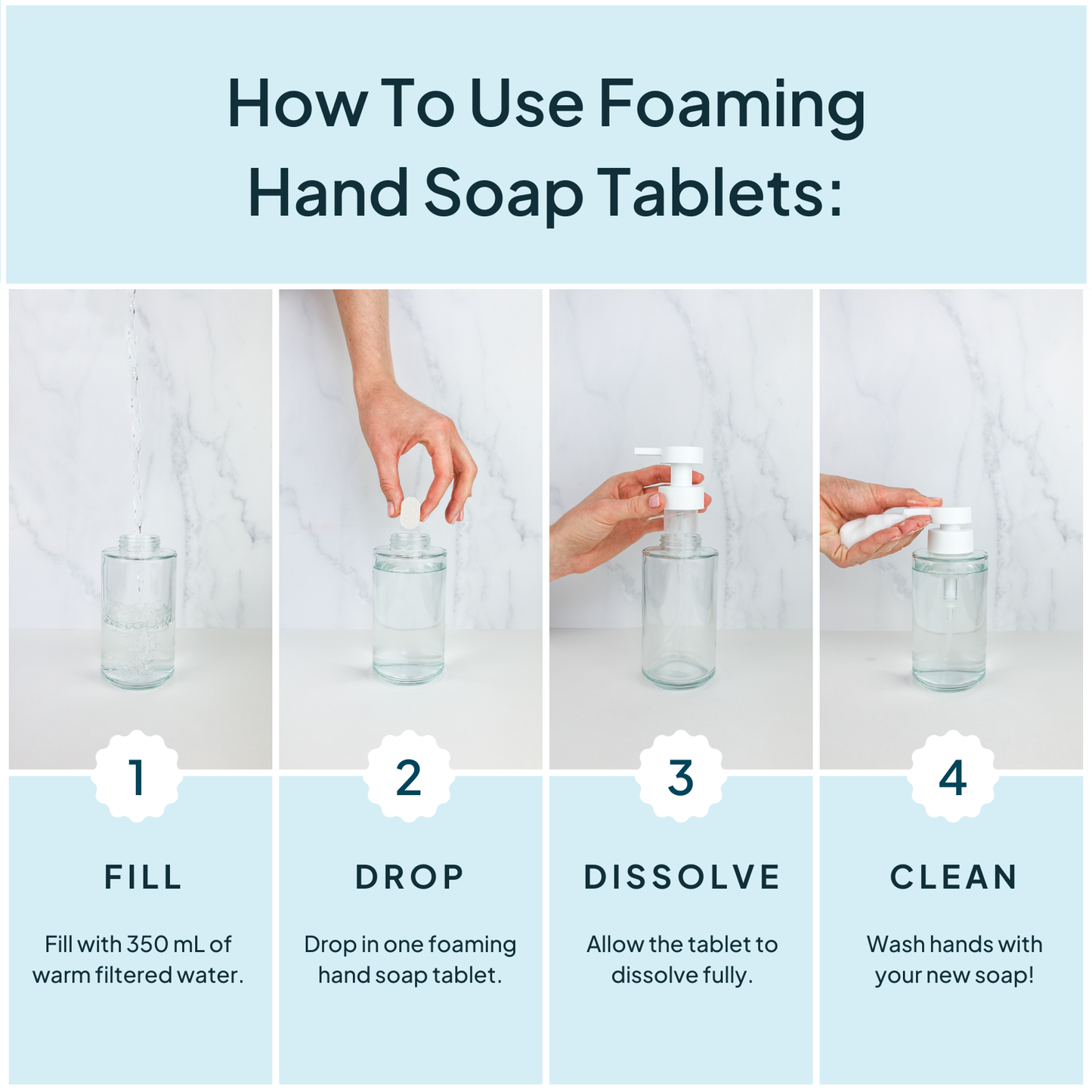 How To Use Foaming Hand Soap Tablets:

1

FILL

Fill with 350 mL of warm filtered water.

2

DROP

Drop in one foaming hand soap tablet.

3

DISSOLVE

Allow the tablet to dissolve fully.

4

CLEAN

Wash hands with your new soap!